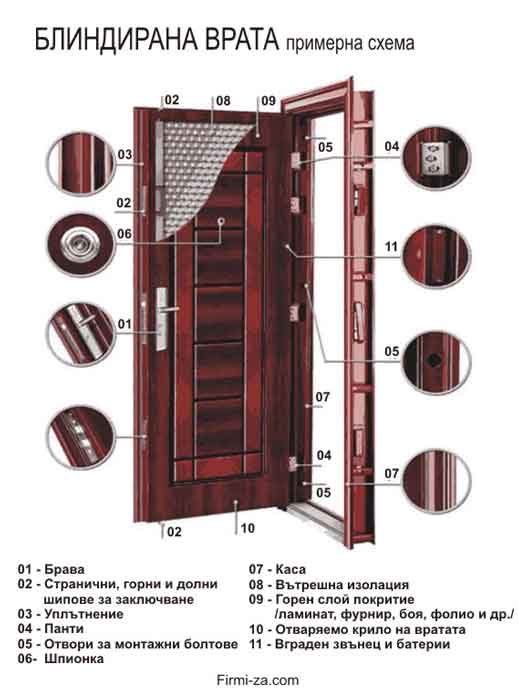 БЛИНДИРАНА ВРАТА примерна схема

02
08
09
03
05
04
02
06
11
01
05
07
04
05
07
02
10

01 - Брава
02 - Странични, горни и долни шипове за заключване
03 - Уплътнение
04 - Панти
05 - Отвори за монтажни болтове
06- Шпионка

07 - Каса
08 - Вътрешна изолация
09 - Горен слой покритие /ламинат, фурнир, боя, фолио и др./
10 - Отваряемо крило на вратата
11 - Вграден звънец и батерии

Firmi-za.com